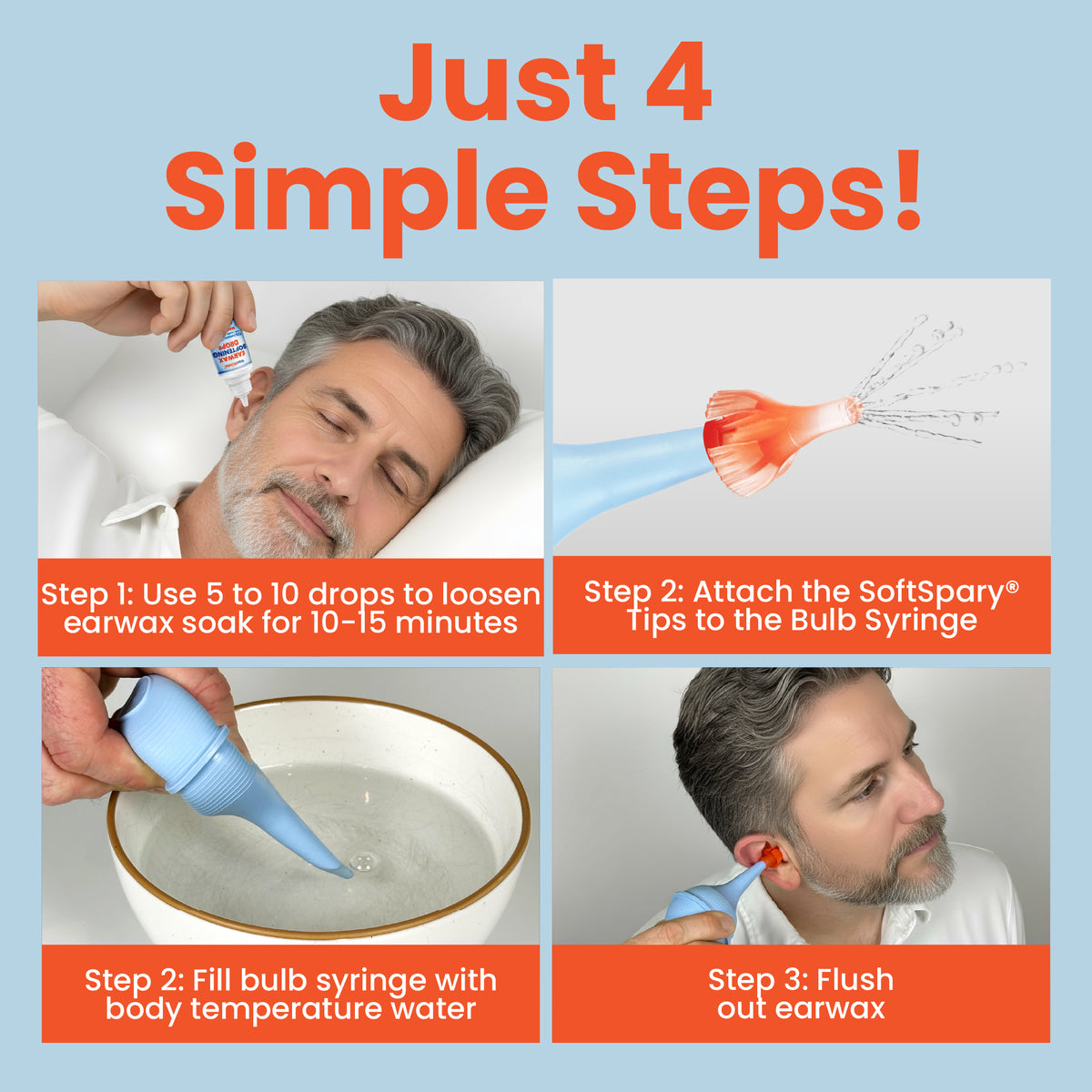 Just 4 Simple Steps!

EARWAX SOFTENING DROPS

Step 1: Use 5 to 10 drops to loosen earwax soak for 10-15 minutes

Step 2: Attach the SoftSpary® Tips to the Bulb Syringe

Step 2: Fill bulb syringe with body temperature water

Step 3: Flush out earwax